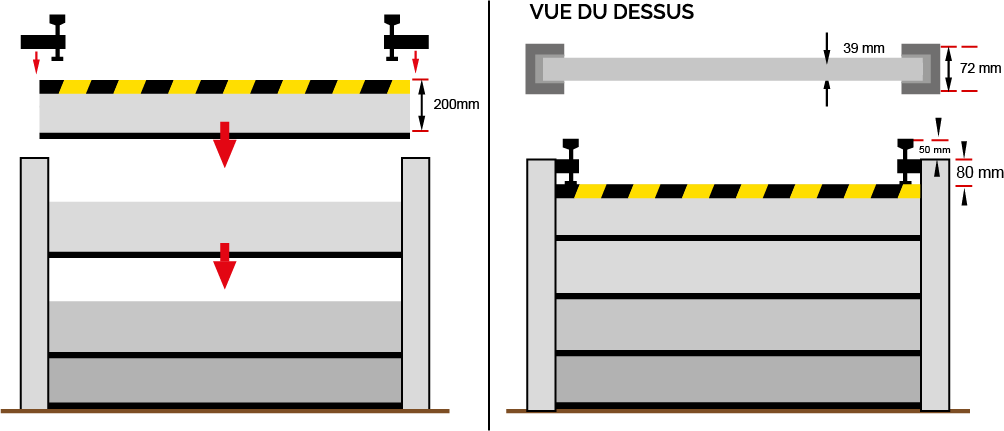 200mm

VUE DU DESSUS

39 mm

72 mm

50 mm

80 mm